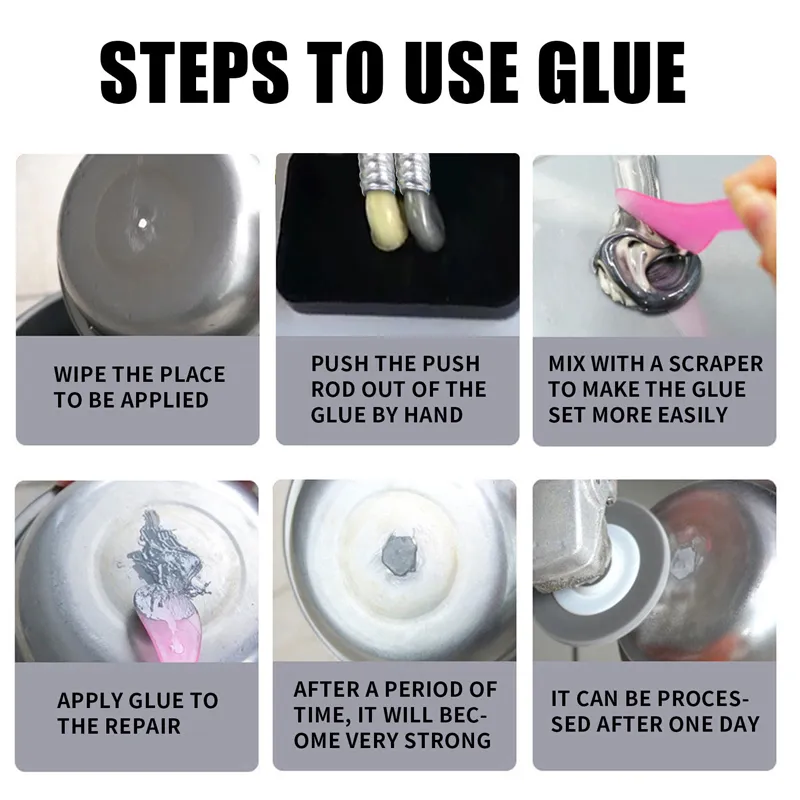 STEPS TO USE GLUE

WIPE THE PLACE TO BE APPLIED

PUSH THE PUSH ROD OUT OF THE GLUE BY HAND

MIX WITH A SCRAPER TO MAKE THE GLUE SET MORE EASILY

APPLY GLUE TO THE REPAIR

AFTER A PERIOD OF TIME, IT WILL BECOME VERY STRONG

IT CAN BE PROCESSED AFTER ONE DAY